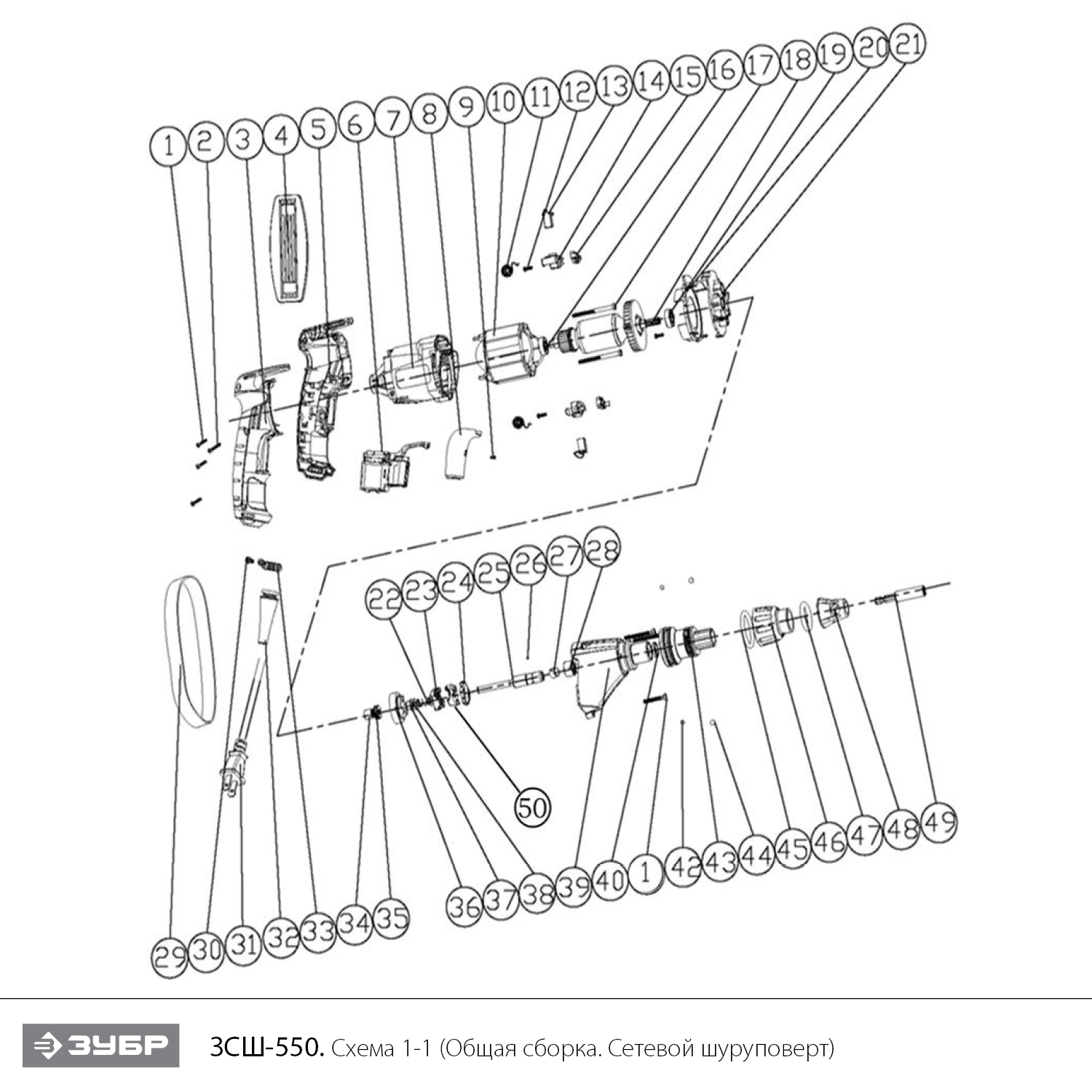 1 2 3 4 5 6 7 8 9 10 11 12 13 14 15 16 17 18 19 20 21

22 23 24 25 26 27 28

50

29 30 31 32 33 34 35 36 37 38 39 40 1 42 43 44 45 46 47 48 49

ЗУБР

ЗСШ-550. Схема 1-1 (Общая сборка. Сетевой шуруповерт)